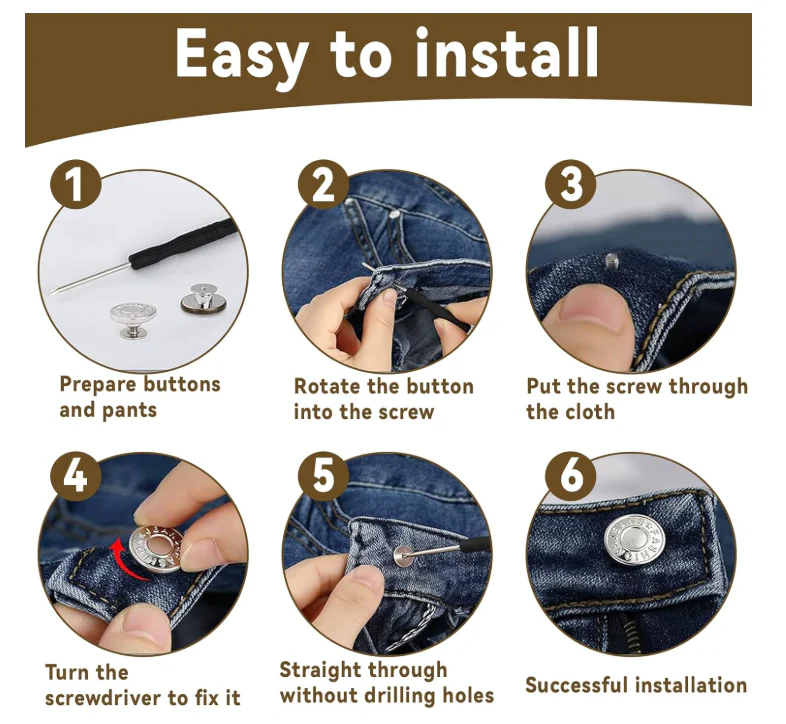 Easy to install

1
Prepare buttons and pants

2
Rotate the button into the screw

3
Put the screw through the cloth

4
Turn the screwdriver to fix it

5
Straight through without drilling holes

6
Successful installation